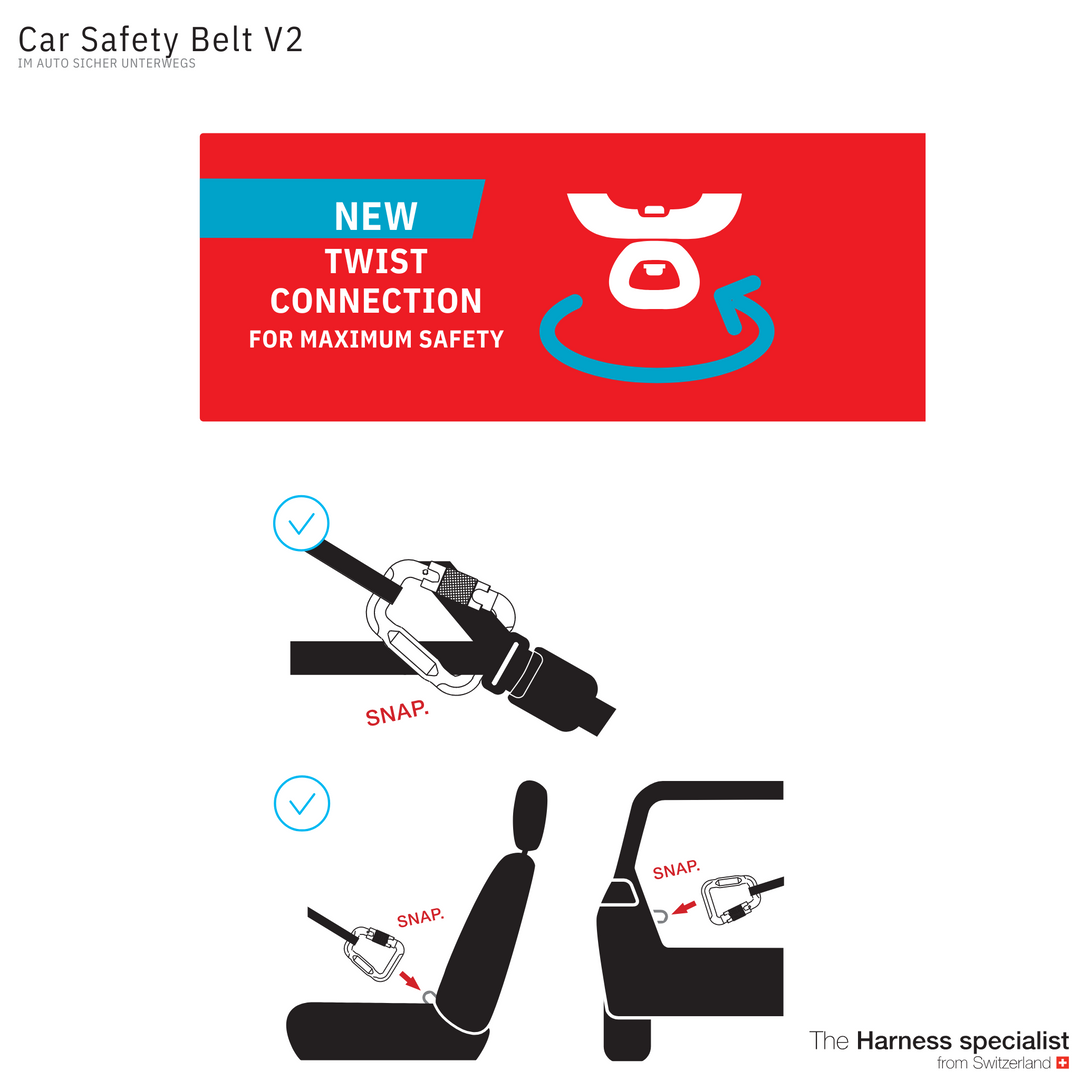 Car Safety Belt V2
IM AUTO SICHER UNTERWEGS

NEW
TWIST
CONNECTION
FOR MAXIMUM SAFETY

SNAP.

SNAP.

SNAP.

The Harness specialist
from Switzerland