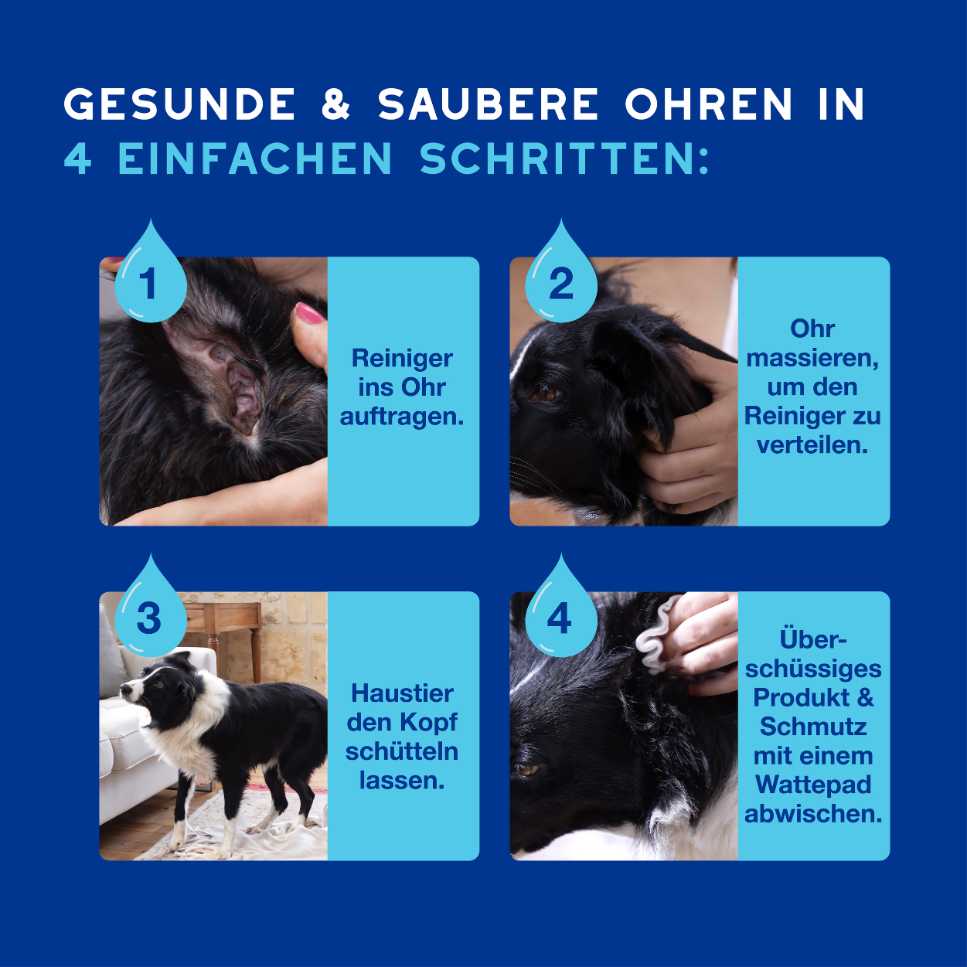 GESUNDE & SAUBERE OHREN IN
4 EINFACHEN SCHRITTEN:

1
Reiniger ins Ohr auftragen.

2
Ohr massieren, um den Reiniger zu verteilen.

3
Haustier den Kopf schütteln lassen.

4
Überschüssiges Produkt & Schmutz mit einem Wattepad abwischen.